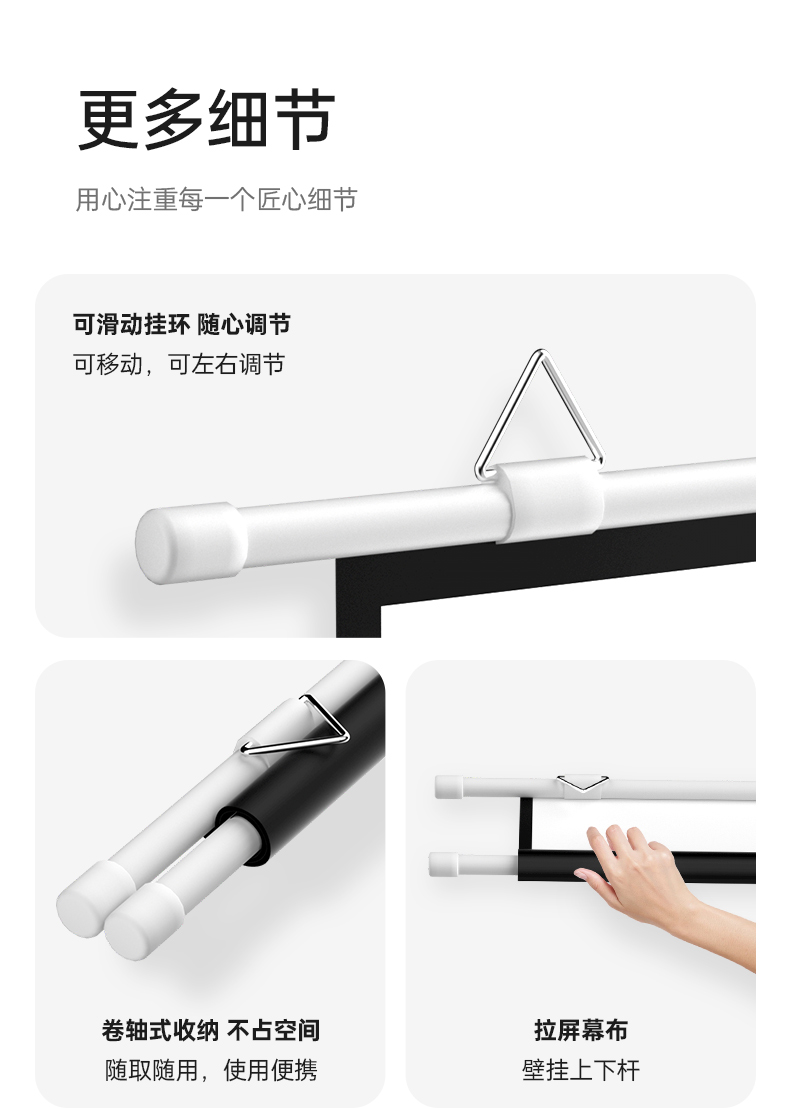 更多细节

用心注重每一个匠心细节

可滑动挂环 随心调节

可移动，可左右调节

卷轴式收纳 不占空间

随取随用，使用便携

拉屏幕布

壁挂上下杆